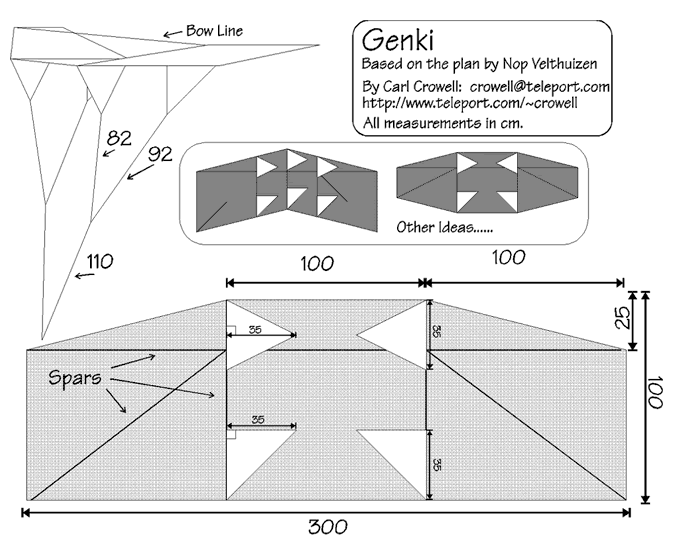 Bow Line

Genki
Based on the plan by Nop Velthuizen
By Carl Crowell: crowell@teleport.com
http://www.teleport.com/~crowell
All measurements in cm.

82
92
110

Other Ideas......

100
100
25
100
35
35
35
35
Spars
300