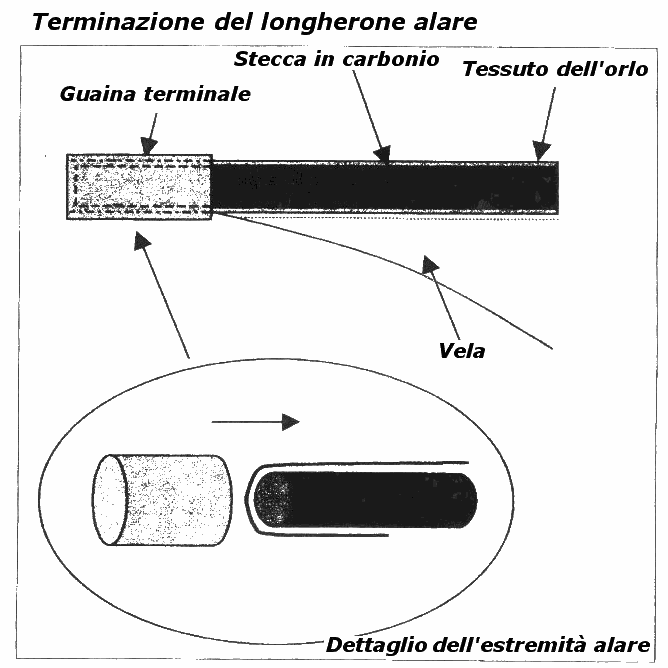 Terminazione del longherone alare

Stecca in carbonio

Tessuto dell'orlo

Guaina terminale

Vela

Dettaglio dell'estremità alare